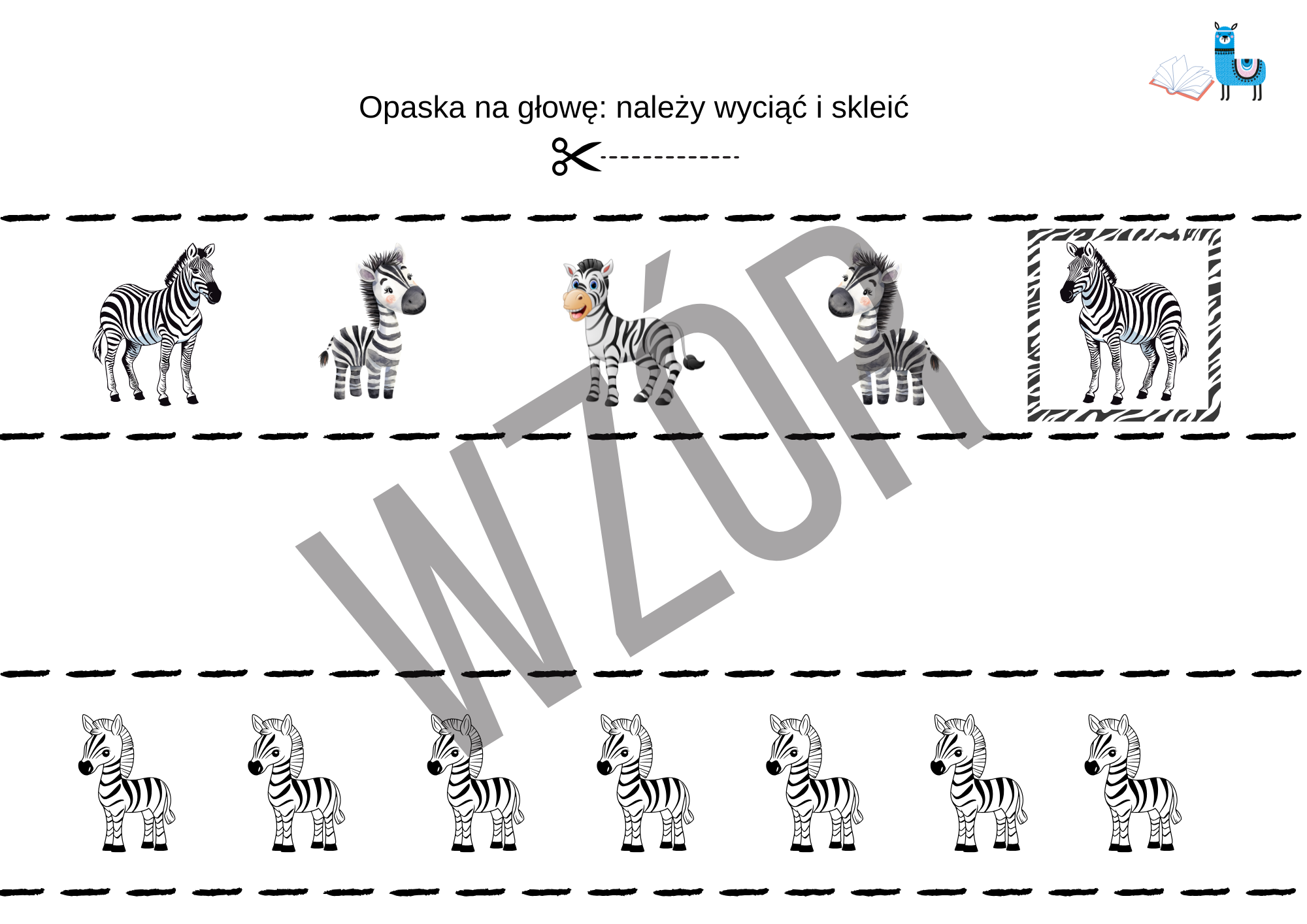 Opaska na głowę: należy wyciąć i skleić

WZÓR